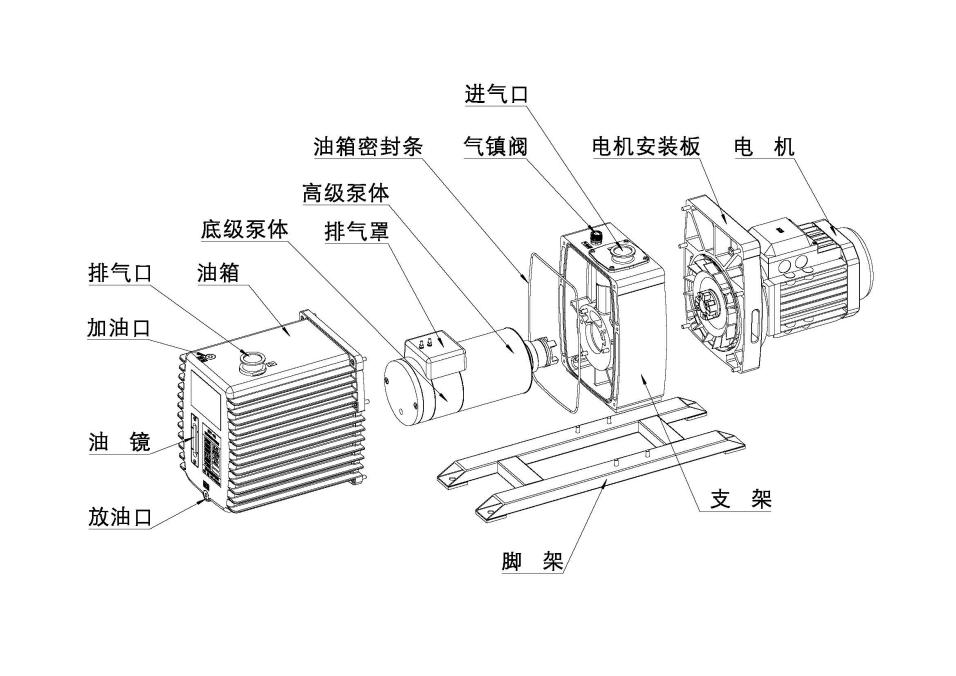 进气口
油箱密封条
气镇阀
电机安装板
电　机
高级泵体
底级泵体
排气罩
排气口
油箱
加油口
油　镜
放油口
支　架
脚　架